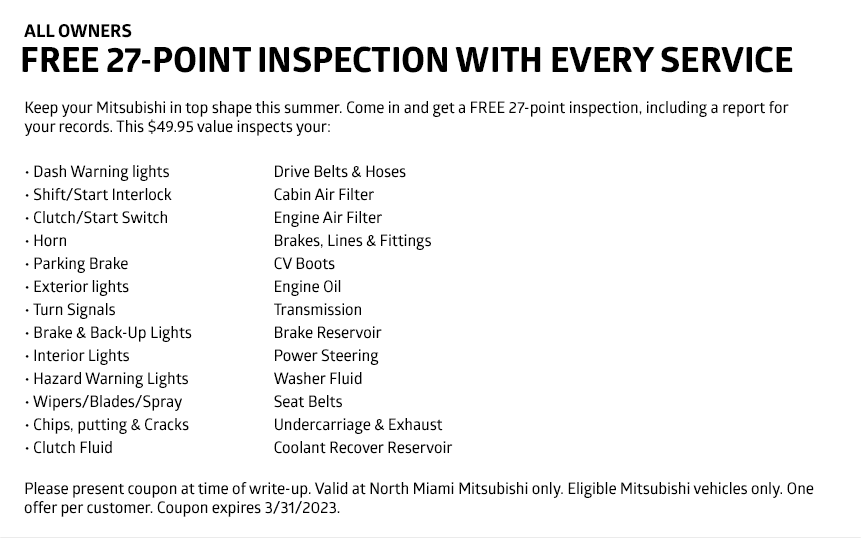 ALL OWNERS
FREE 27-POINT INSPECTION WITH EVERY SERVICE

Keep your Mitsubishi in top shape this summer. Come in and get a FREE 27-point inspection, including a report for your records. This $49.95 value inspects your:

• Dash Warning lights
• Shift/Start Interlock
• Clutch/Start Switch
• Horn
• Parking Brake
• Exterior lights
• Turn Signals
• Brake & Back-Up Lights
• Interior Lights
• Hazard Warning Lights
• Wipers/Blades/Spray
• Chips, putting & Cracks
• Clutch Fluid

Drive Belts & Hoses
Cabin Air Filter
Engine Air Filter
Brakes, Lines & Fittings
CV Boots
Engine Oil
Transmission
Brake Reservoir
Power Steering
Washer Fluid
Seat Belts
Undercarriage & Exhaust
Coolant Recover Reservoir

Please present coupon at time of write-up. Valid at North Miami Mitsubishi only. Eligible Mitsubishi vehicles only. One offer per customer. Coupon expires 3/31/2023.