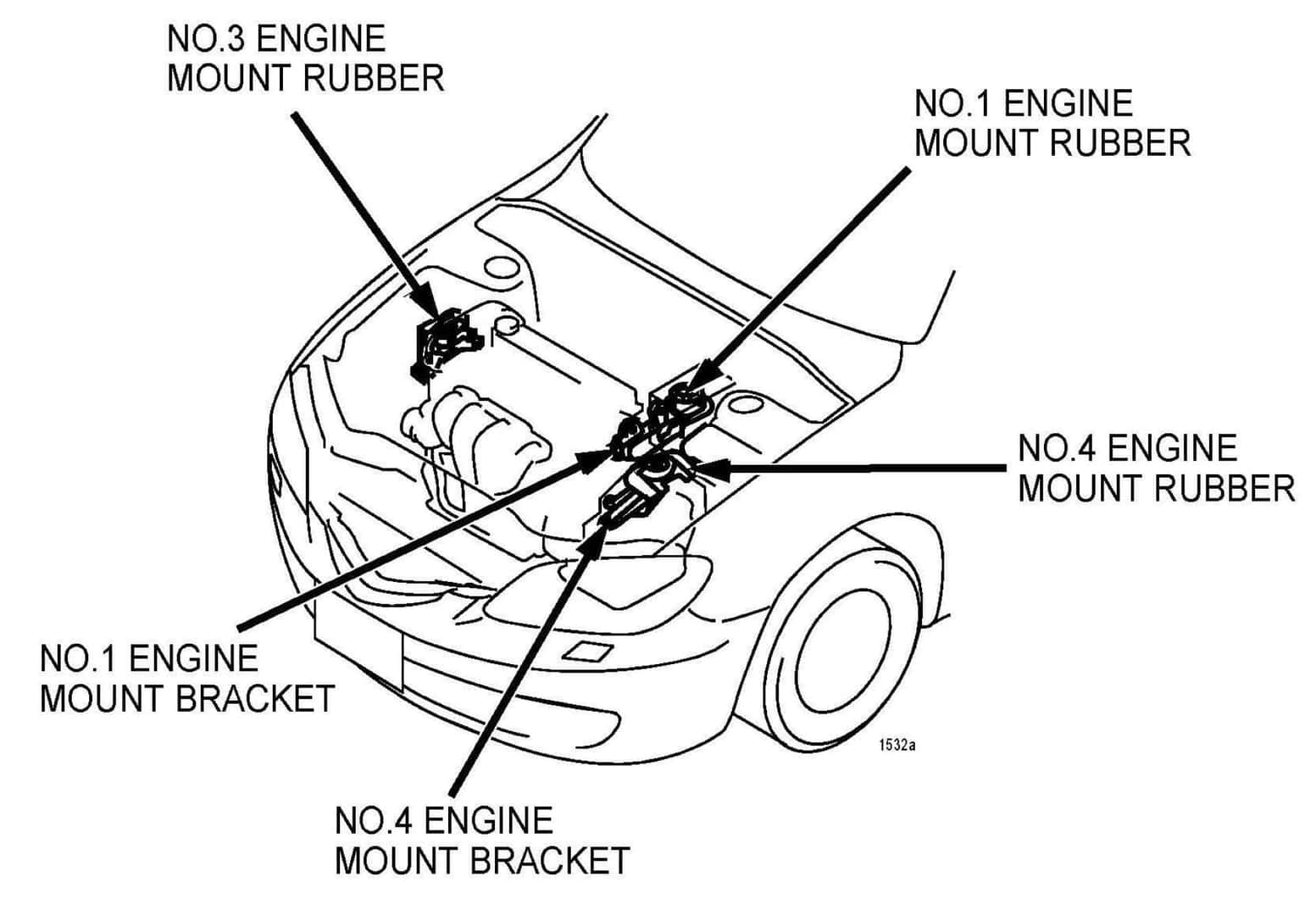 NO.3 ENGINE
MOUNT RUBBER

NO.1 ENGINE
MOUNT RUBBER

NO.4 ENGINE
MOUNT RUBBER

NO.1 ENGINE
MOUNT BRACKET

1532a

NO.4 ENGINE
MOUNT BRACKET